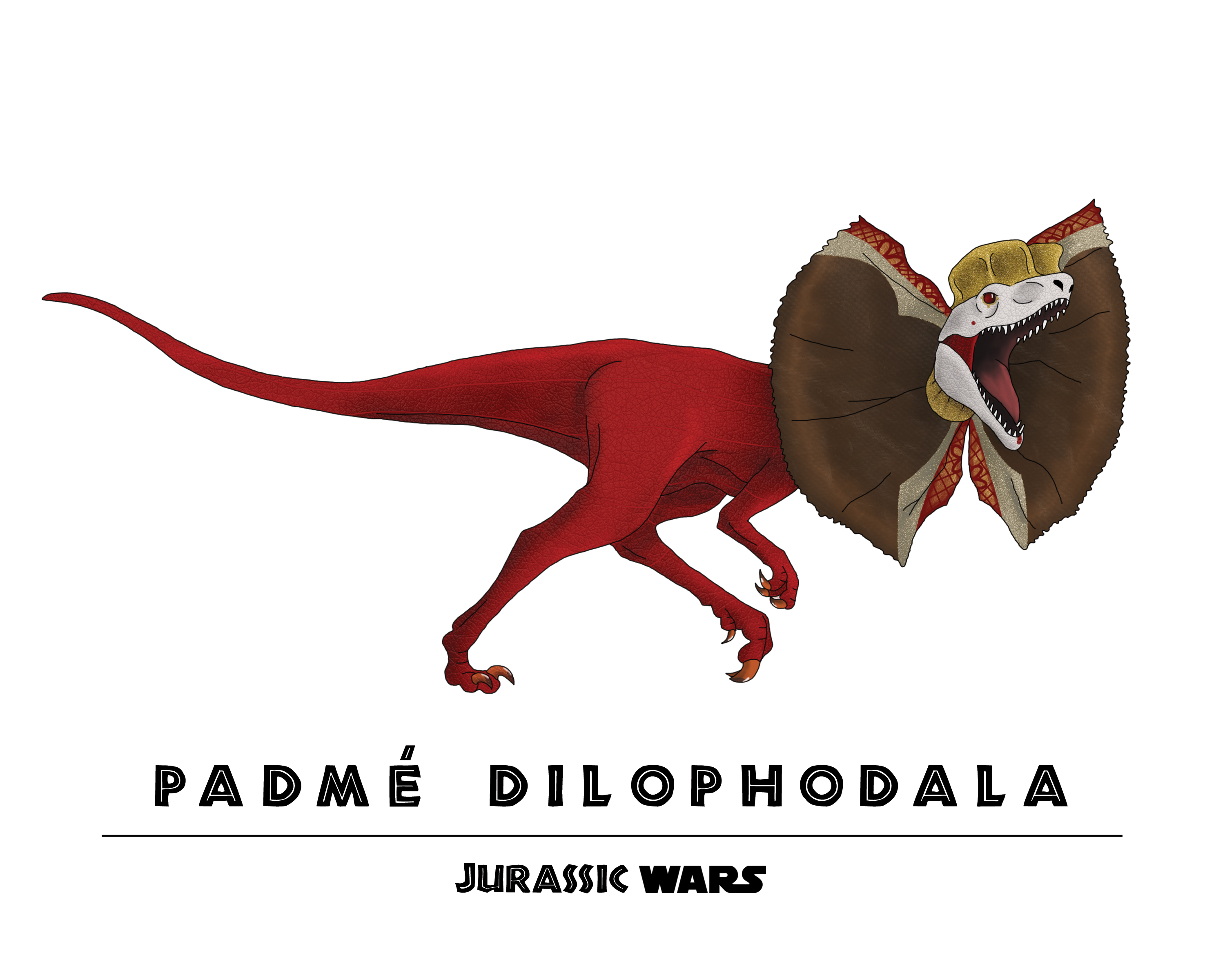 PADMÉ DILOPHODALA

JURASSIC WARS